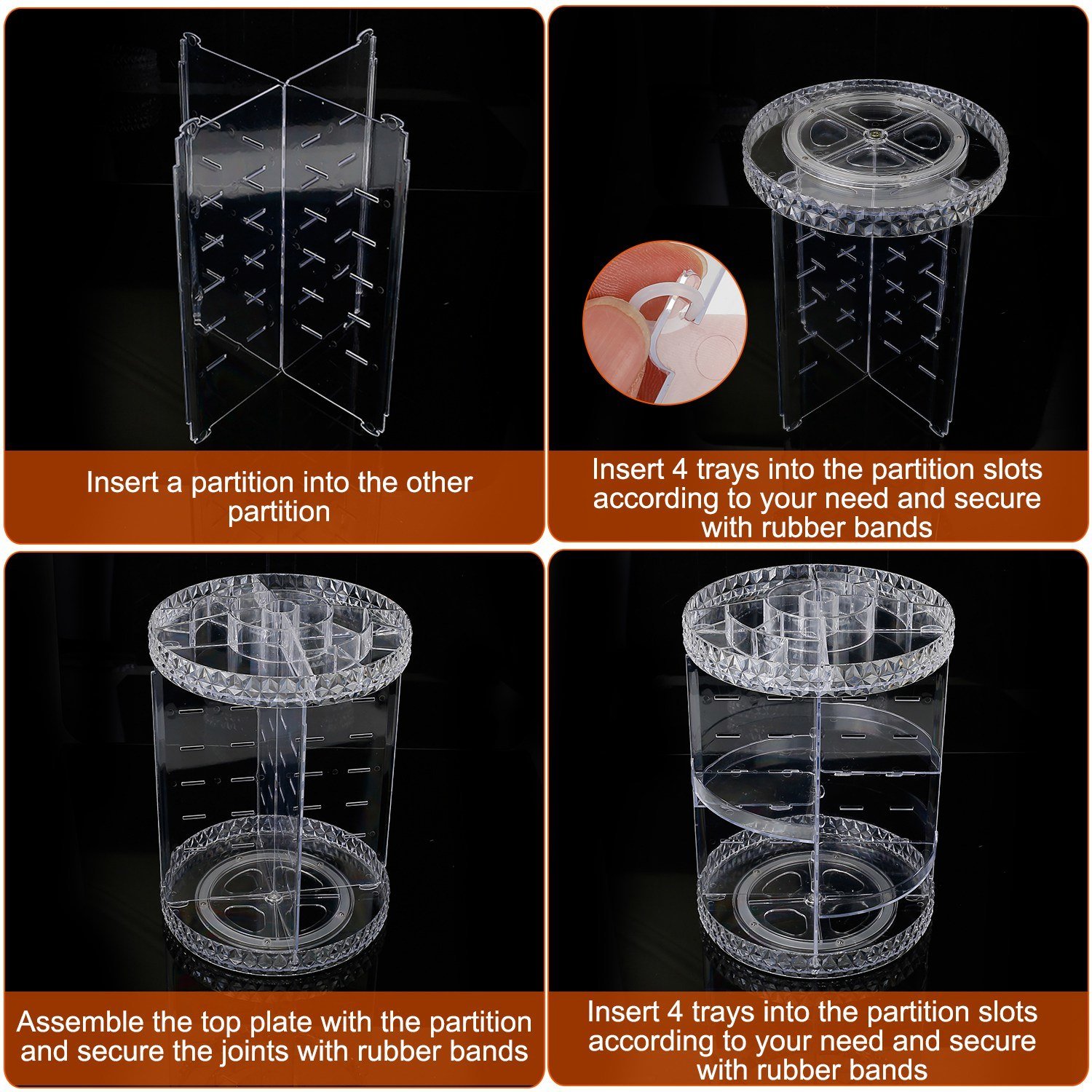 Insert a partition into the other partition

Insert 4 trays into the partition slots according to your need and secure with rubber bands

Assemble the top plate with the partition and secure the joints with rubber bands

Insert 4 trays into the partition slots according to your need and secure with rubber bands