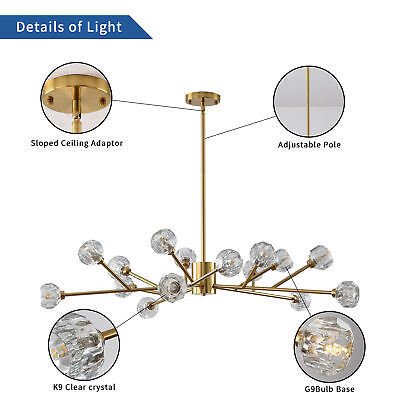 Details of Light

Sloped Ceiling Adaptor

Adjustable Pole

K9 Clear crystal

G9Bulb Base